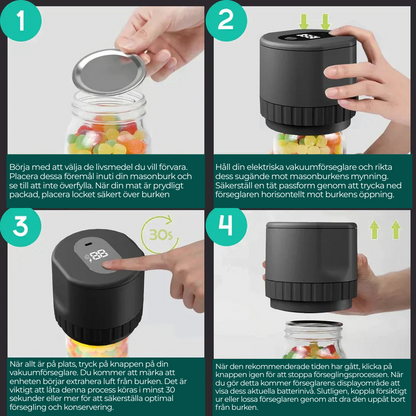 1

Börja med att välja de livsmedel du vill förvara. Placera dessa föremål inuti din masonburk och se till att inte överfylla. När din mat är prydligt packad, placera locket säkert över burken

2

Håll din elektriska vakuumförseglare och rikta dess sugände mot masonburkens mynning. Säkerställ en tät passform genom att trycka ned förseglaren horisontellt mot burkens öppning.

3

30s

88

När allt är på plats, tryck på knappen på din vakuumförseglare. Du kommer att märka att enheten börjar extrahera luft från burken. Det är viktigt att låta denna process köras i minst 30 sekunder eller mer för att säkerställa optimal försegling och konservering.

4

När den rekommenderade tiden har gått, klicka på knappen igen för att stoppa förseglingsprocessen. När du gör detta kommer förseglarens displayområde att visa dess aktuella batterinivå. Slutligen, koppla försiktigt ur eller lossa förseglaren genom att dra den uppåt bort från burken.