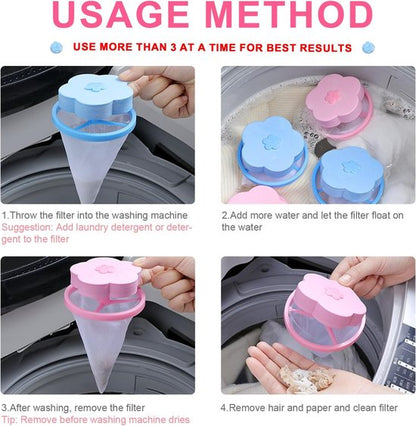 USAGE METHOD

USE MORE THAN 3 AT A TIME FOR BEST RESULTS

1.Throw the filter into the washing machine
Suggestion: Add laundry detergent or detergent to the filter

2.Add more water and let the filter float on the water

3.After washing, remove the filter
Tip: Remove before washing machine dries

4.Remove hair and paper and clean filter