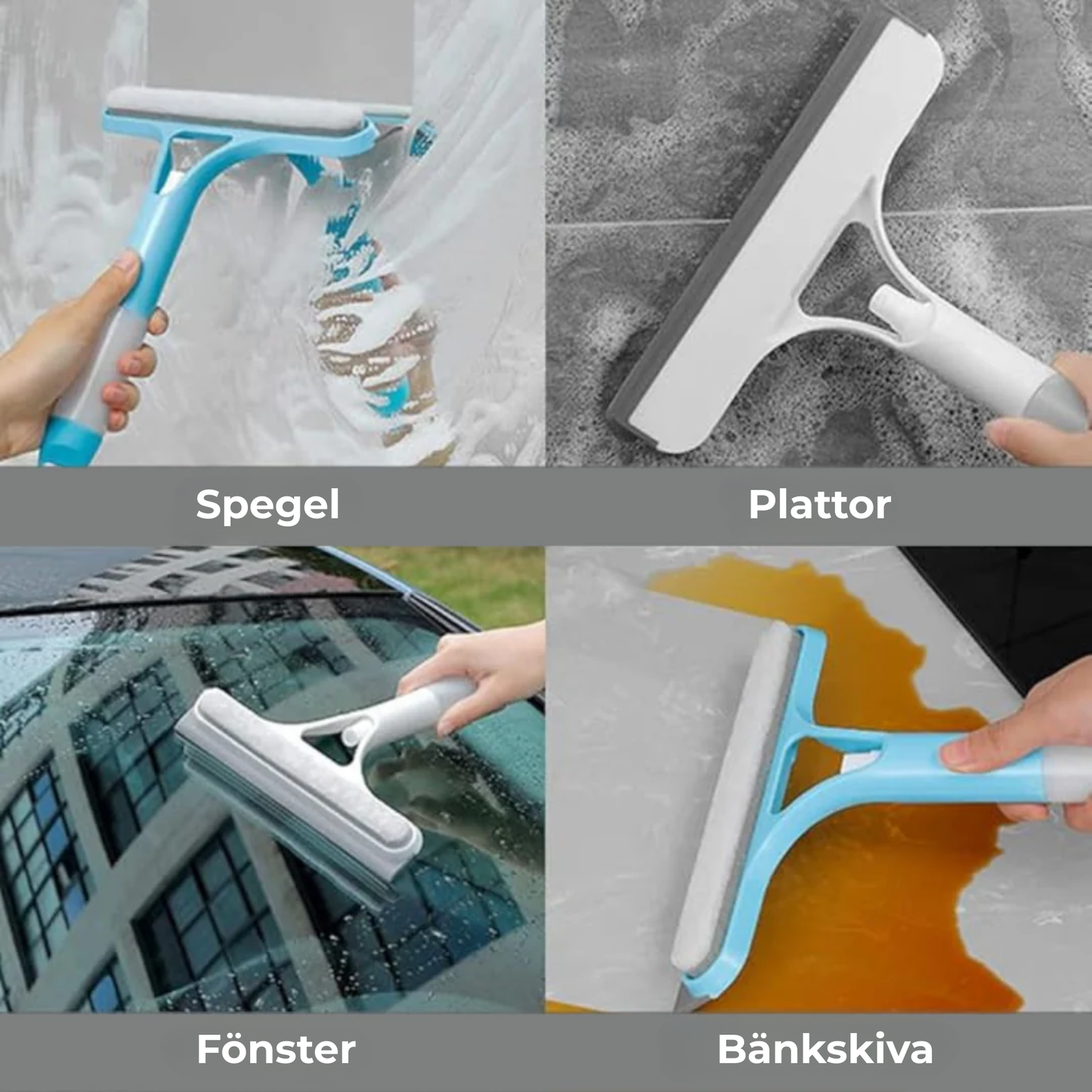 Spegel

Plattor

Fönster

Bänkskiva