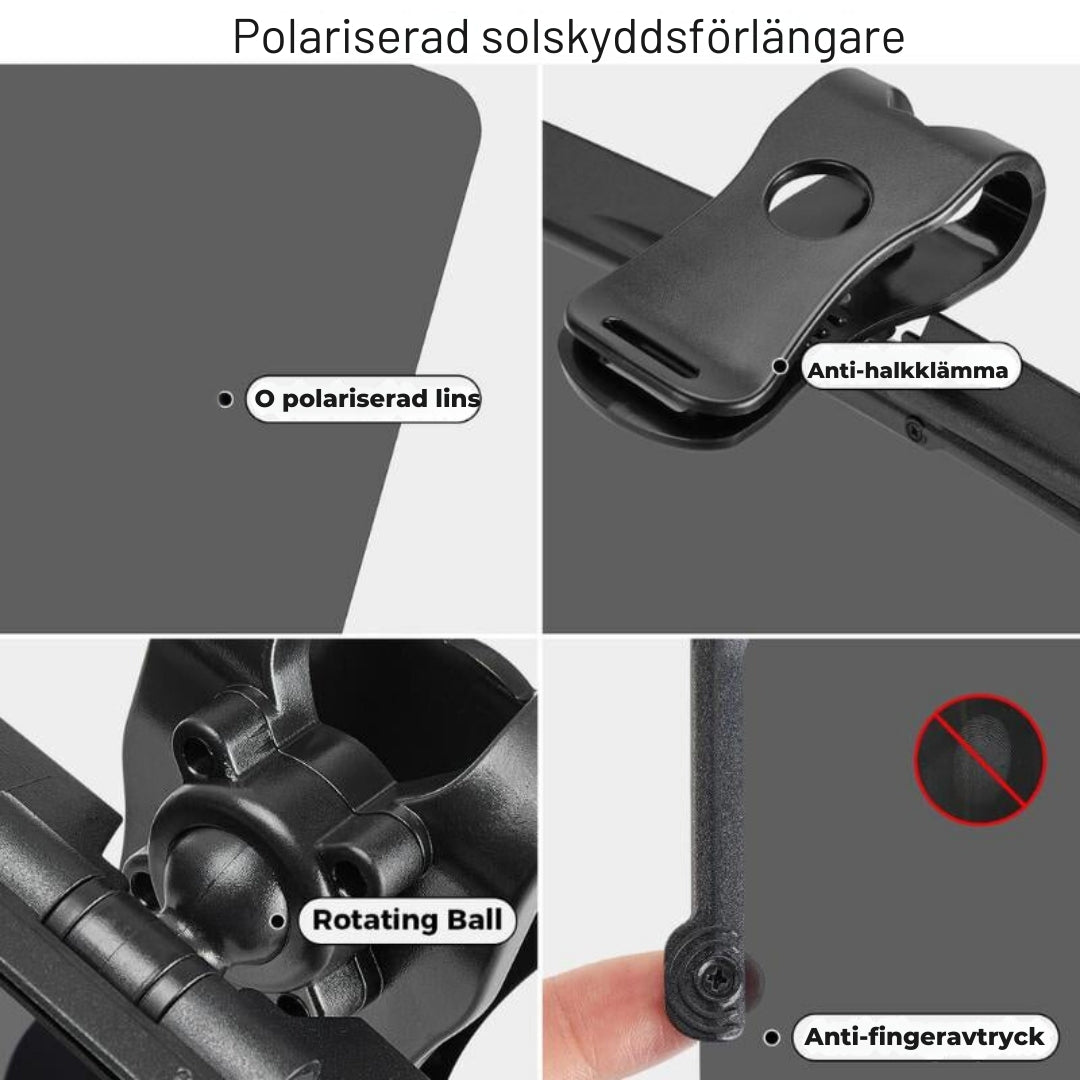 Polariserad solskyddsförlängare

O polariserad lins

Anti-halkklämma

Rotating Ball

Anti-fingeravtryck