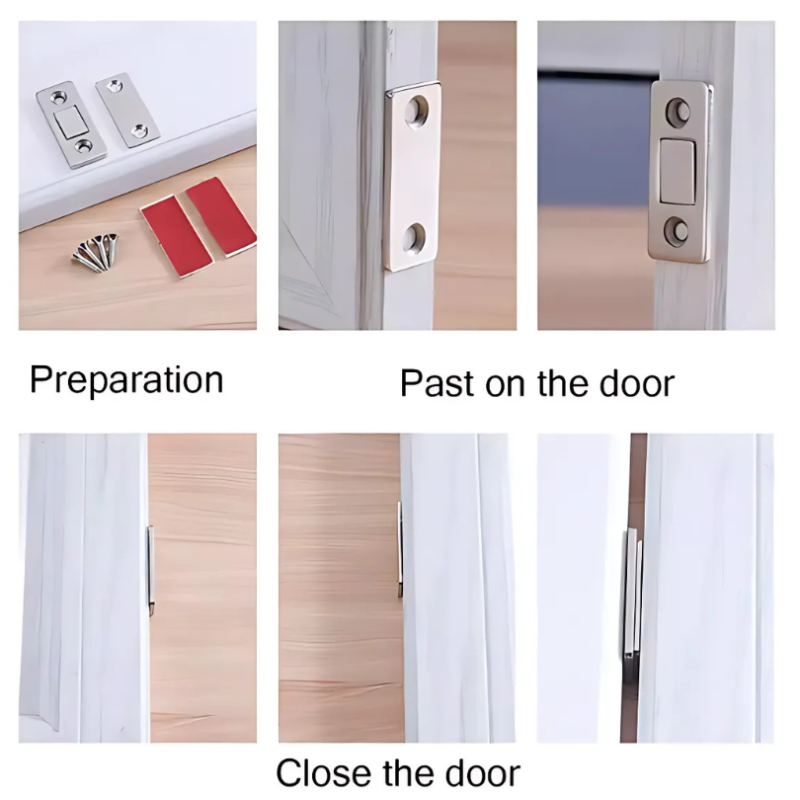 Preparation

Past on the door

Close the door