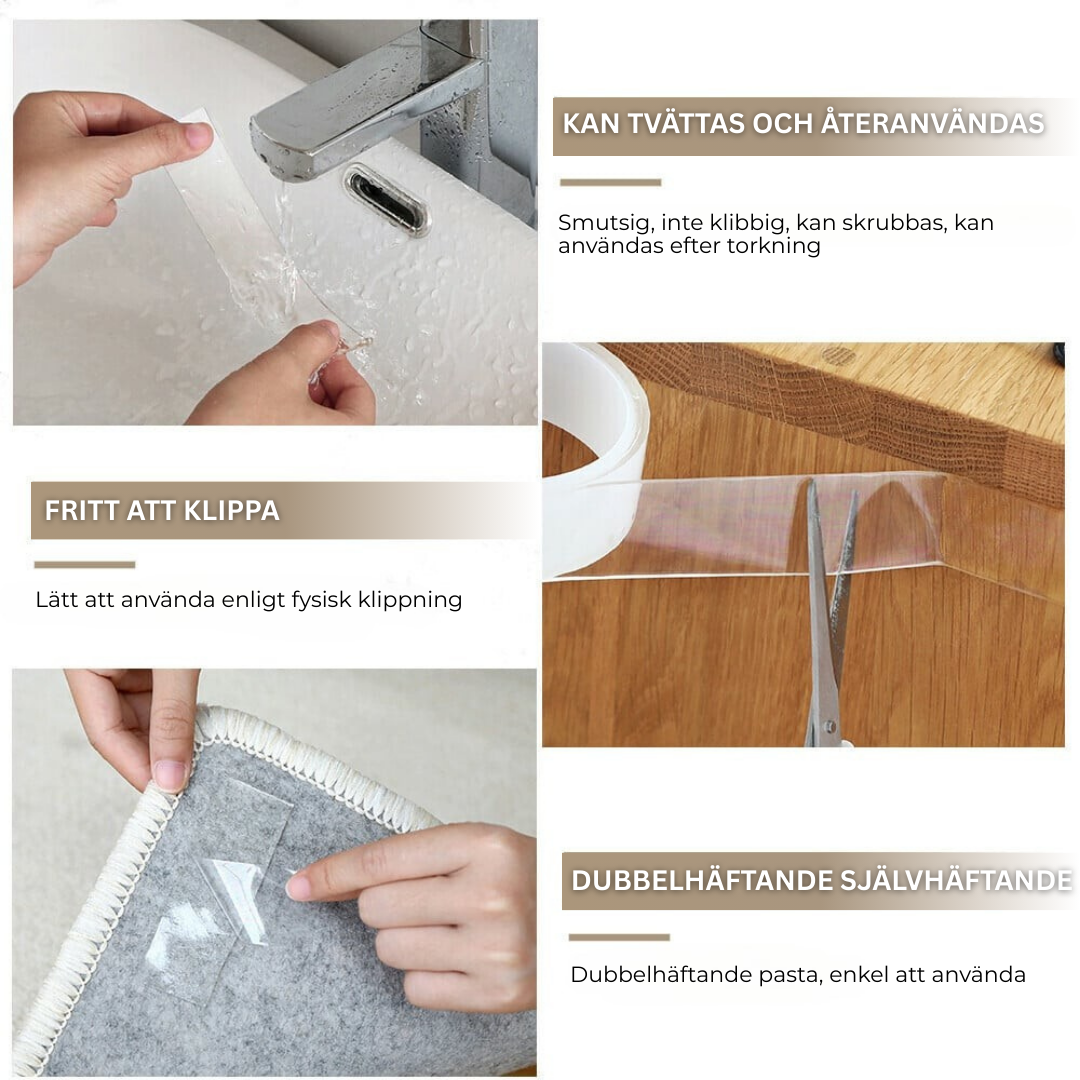 KAN TVÄTTAS OCH ÅTERANVÄNDAS

Smutsig, inte klibbig, kan skrubbas, kan användas efter torkning

FRITT ATT KLIPPA

Lätt att använda enligt fysisk klippning

DUBBELHÄFTANDE SJÄLVHÄFTANDE

Dubbelhäftande pasta, enkel att använda