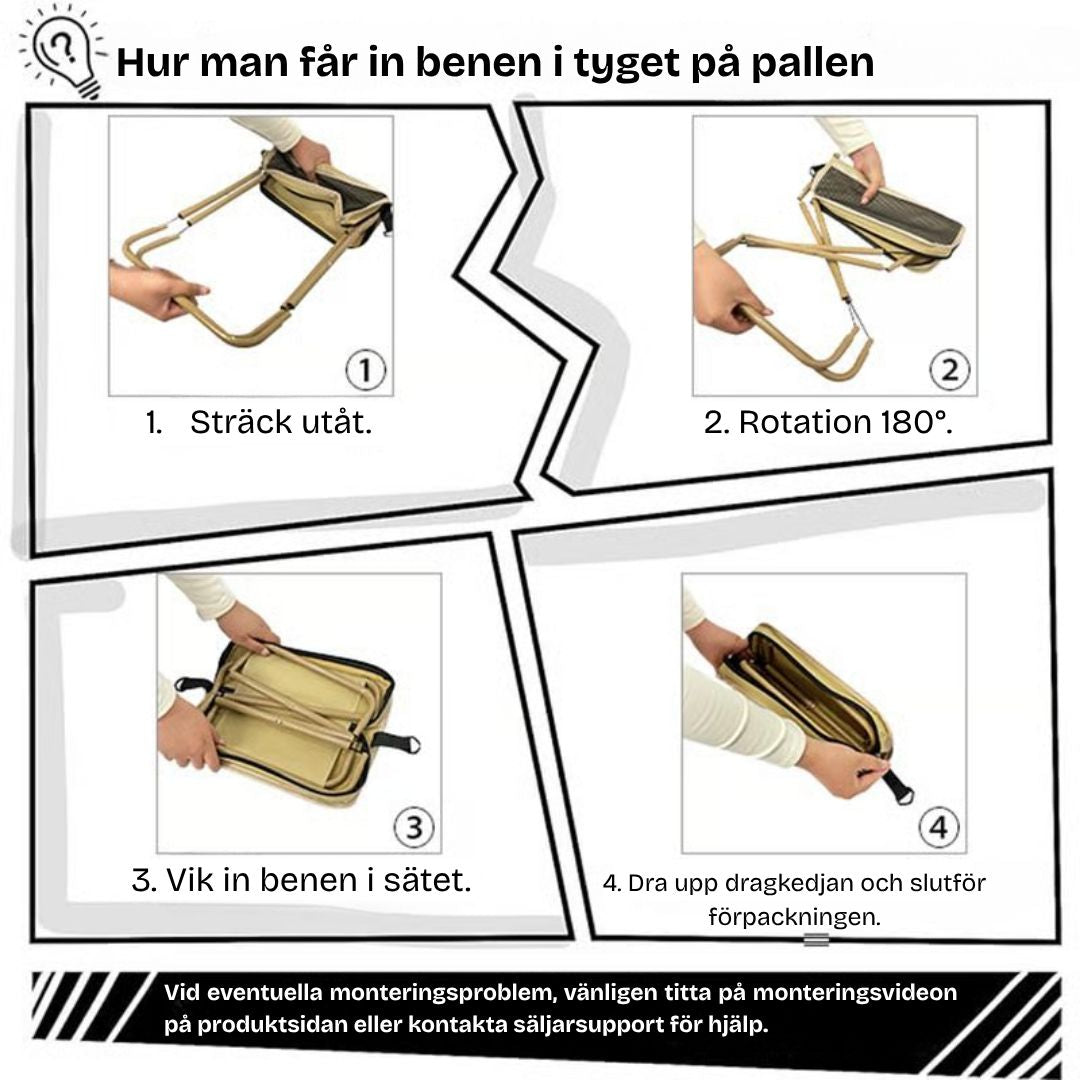 ?

Hur man får in benen i tyget på pallen

①

1. Sträck utåt.

②

2. Rotation 180°.

③

3. Vik in benen i sätet.

④

4. Dra upp dragkedjan och slutför förpackningen.

Vid eventuella monteringsproblem, vänligen titta på monteringsvideon på produktsidan eller kontakta säljarsupport för hjälp.