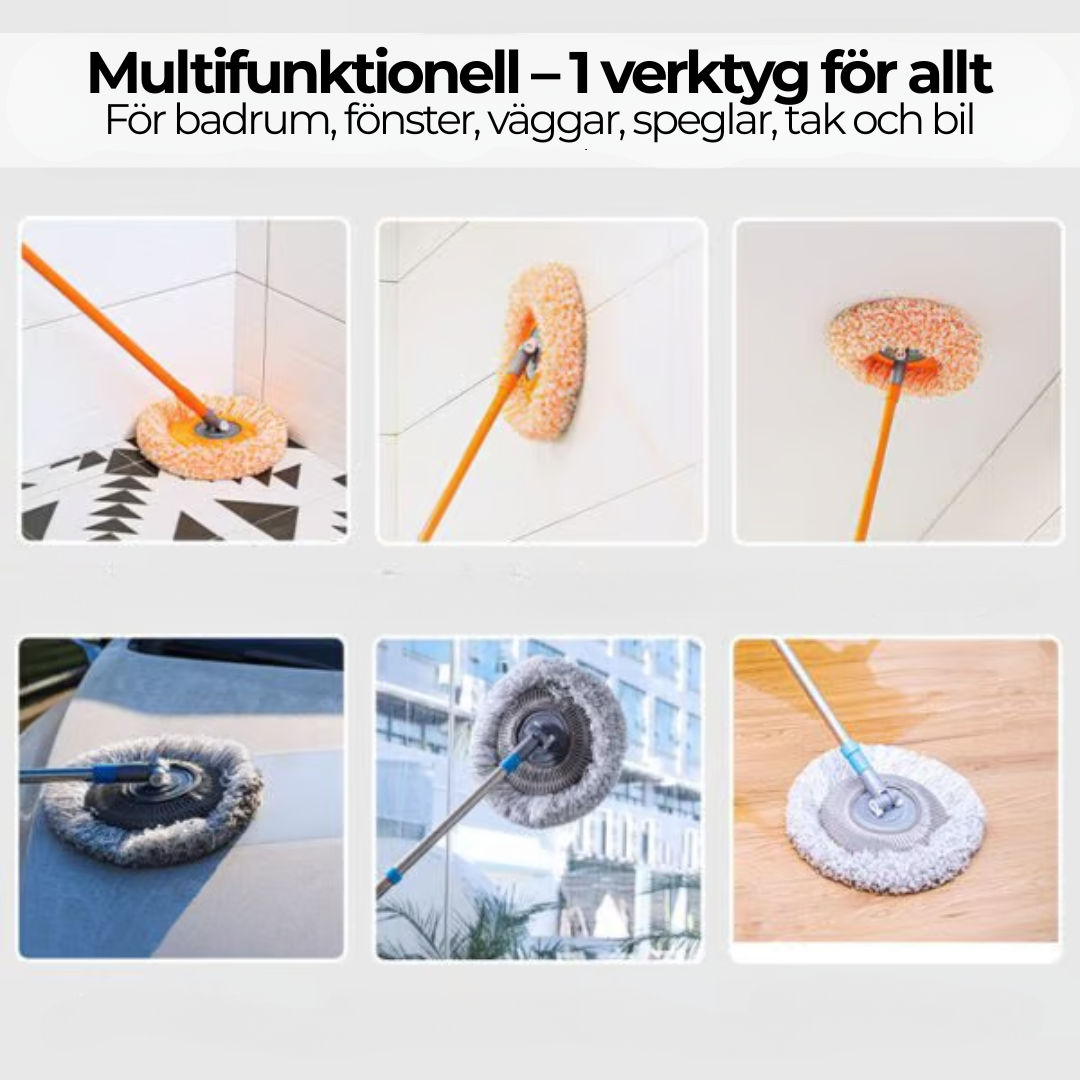 Multifunktionell – 1 verktyg för allt
För badrum, fönster, väggar, speglar, tak och bil